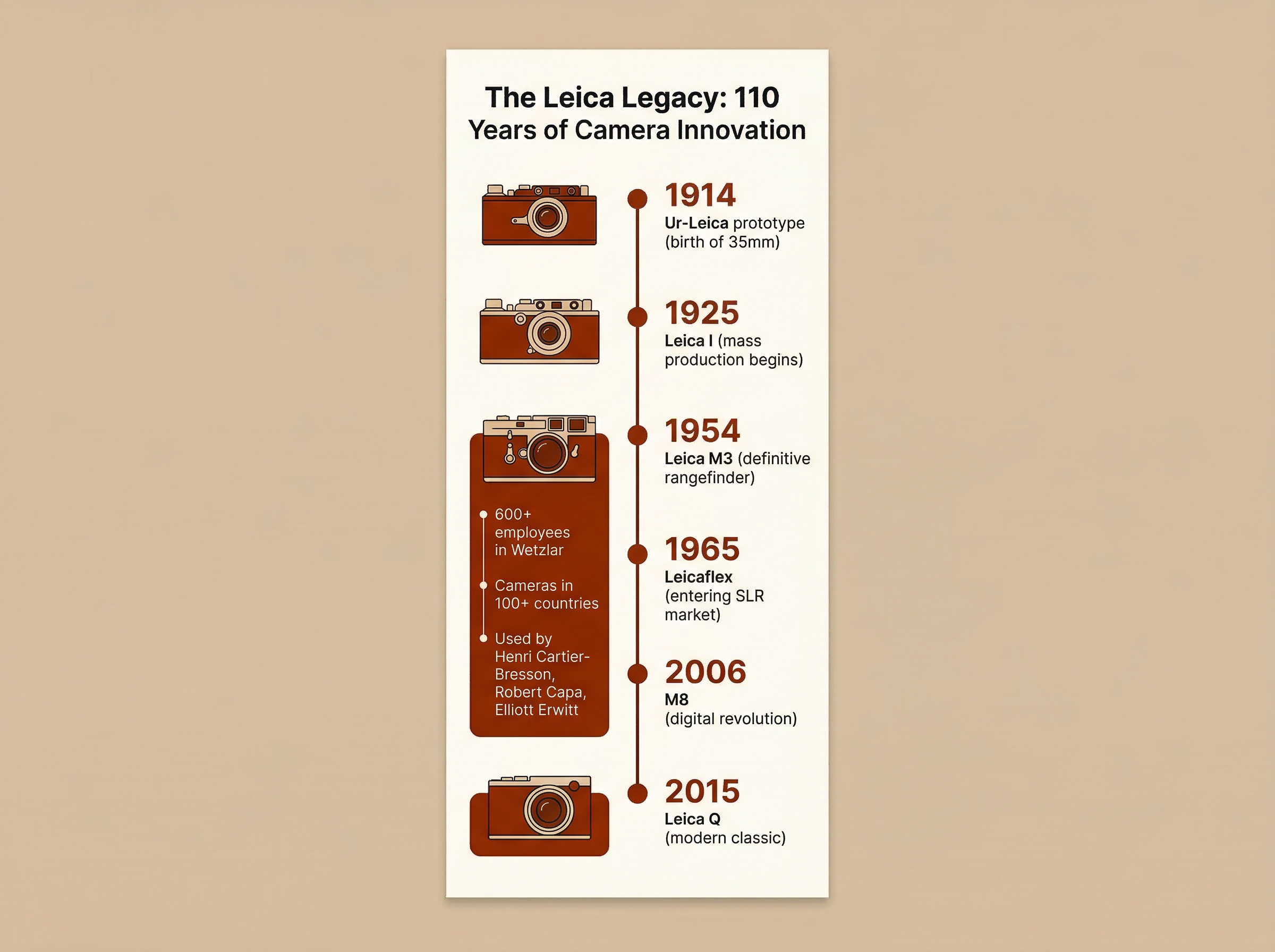 The Leica Legacy: 110 Years of Camera Innovation

1914
Ur-Leica prototype (birth of 35mm)

1925
Leica I (mass production begins)

1954
Leica M3 (definitive rangefinder)

1965
Leicaflex (entering SLR market)

2006
M8 (digital revolution)

2015
Leica Q (modern classic)

600+ employees in Wetzlar

Cameras in 100+ countries

Used by Henri Cartier-Bresson, Robert Capa, Elliott Erwitt