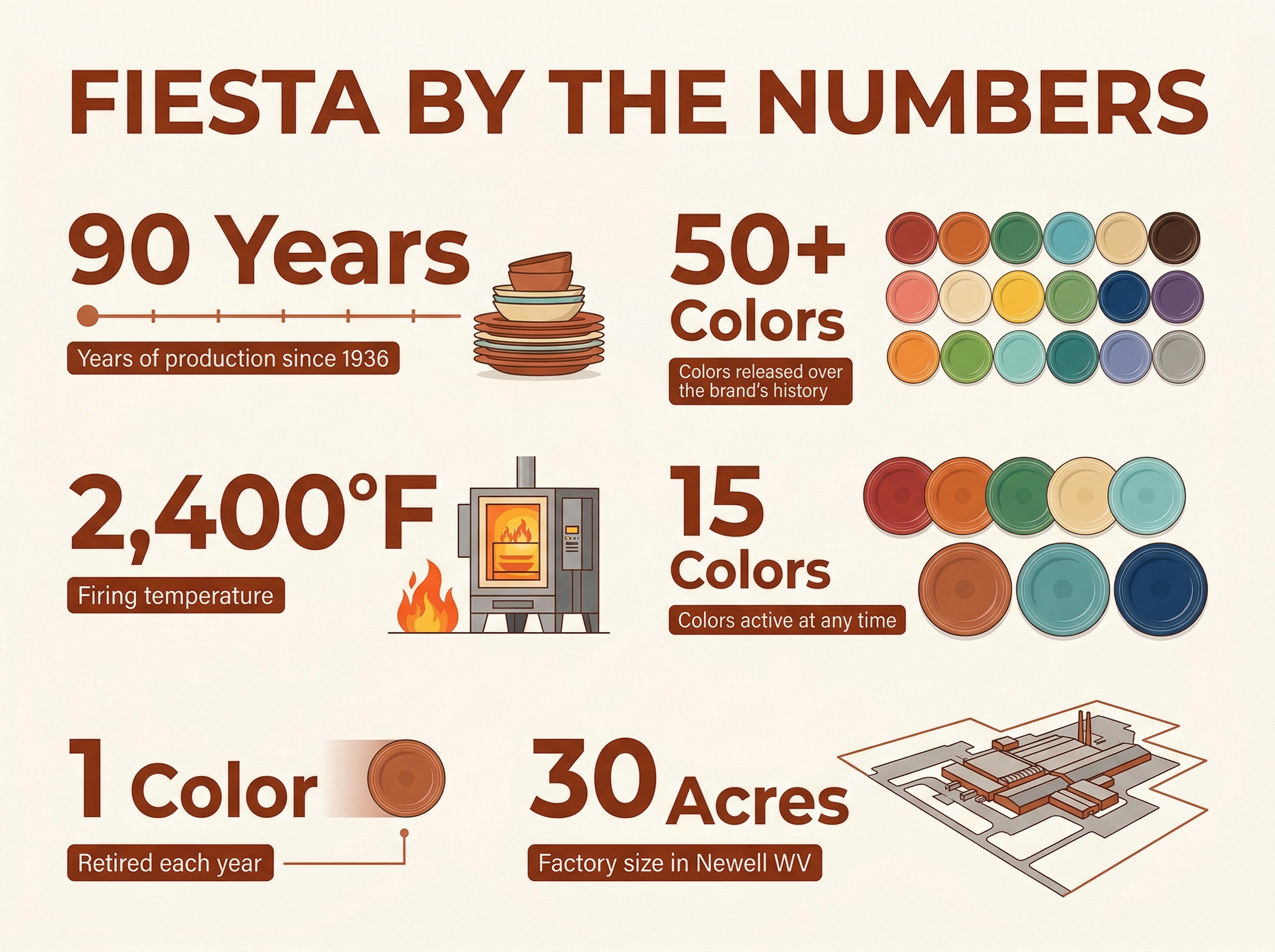 FIESTA BY THE NUMBERS

90 Years

Years of production since 1936

50+ Colors

Colors released over the brand's history

2,400°F

Firing temperature

15 Colors

Colors active at any time

1 Color

Retired each year

30 Acres

Factory size in Newell WV